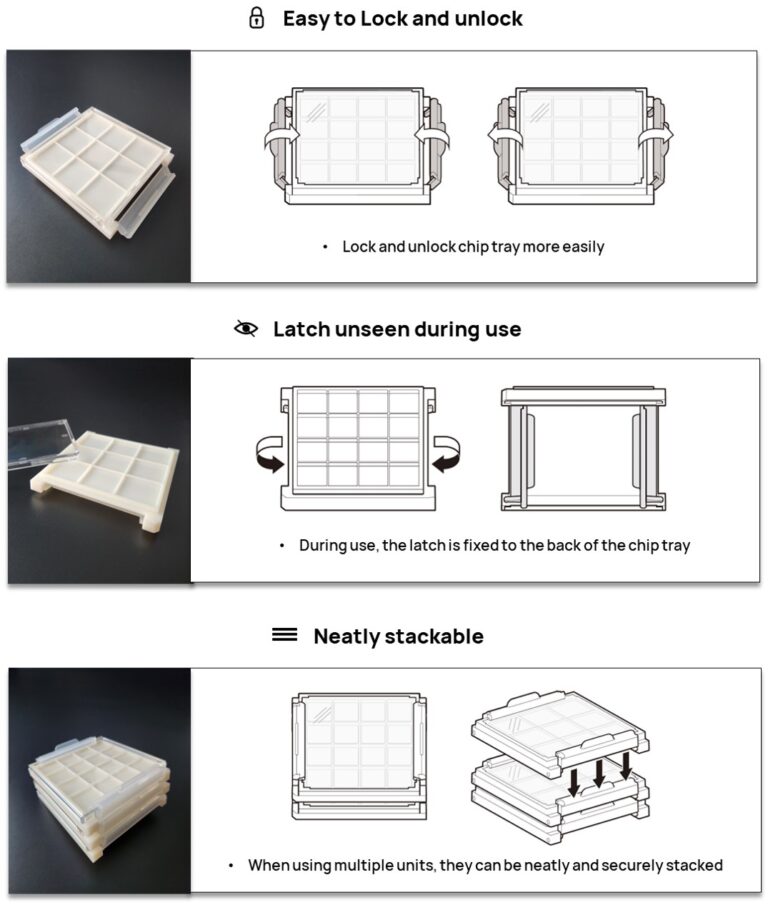 Easy to Lock and unlock

• Lock and unlock chip tray more easily

Latch unseen during use

• During use, the latch is fixed to the back of the chip tray

Neatly stackable

• When using multiple units, they can be neatly and securely stacked